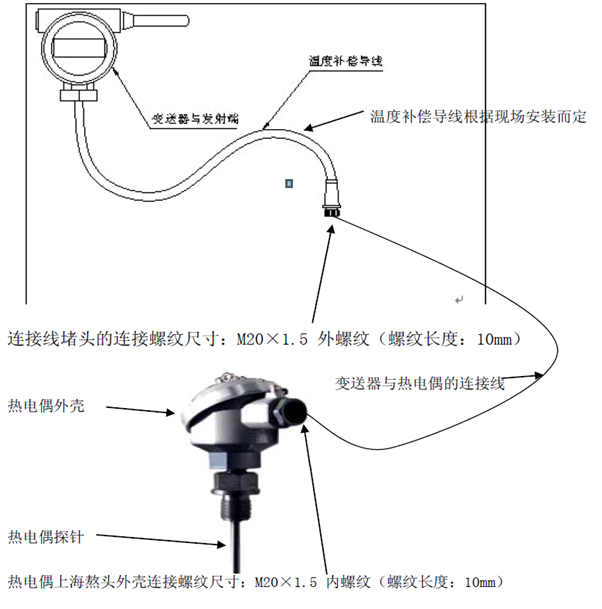 温度补偿导线

变送器与发射端

温度补偿导线根据现场安装而定

连接线堵头的连接螺纹尺寸：M20×1.5 外螺纹（螺纹长度：10mm）

变送器与热电偶的连接线

热电偶外壳

热电偶探针

热电偶上海熬头外壳连接螺纹尺寸：M20×1.5 内螺纹（螺纹长度：10mm）